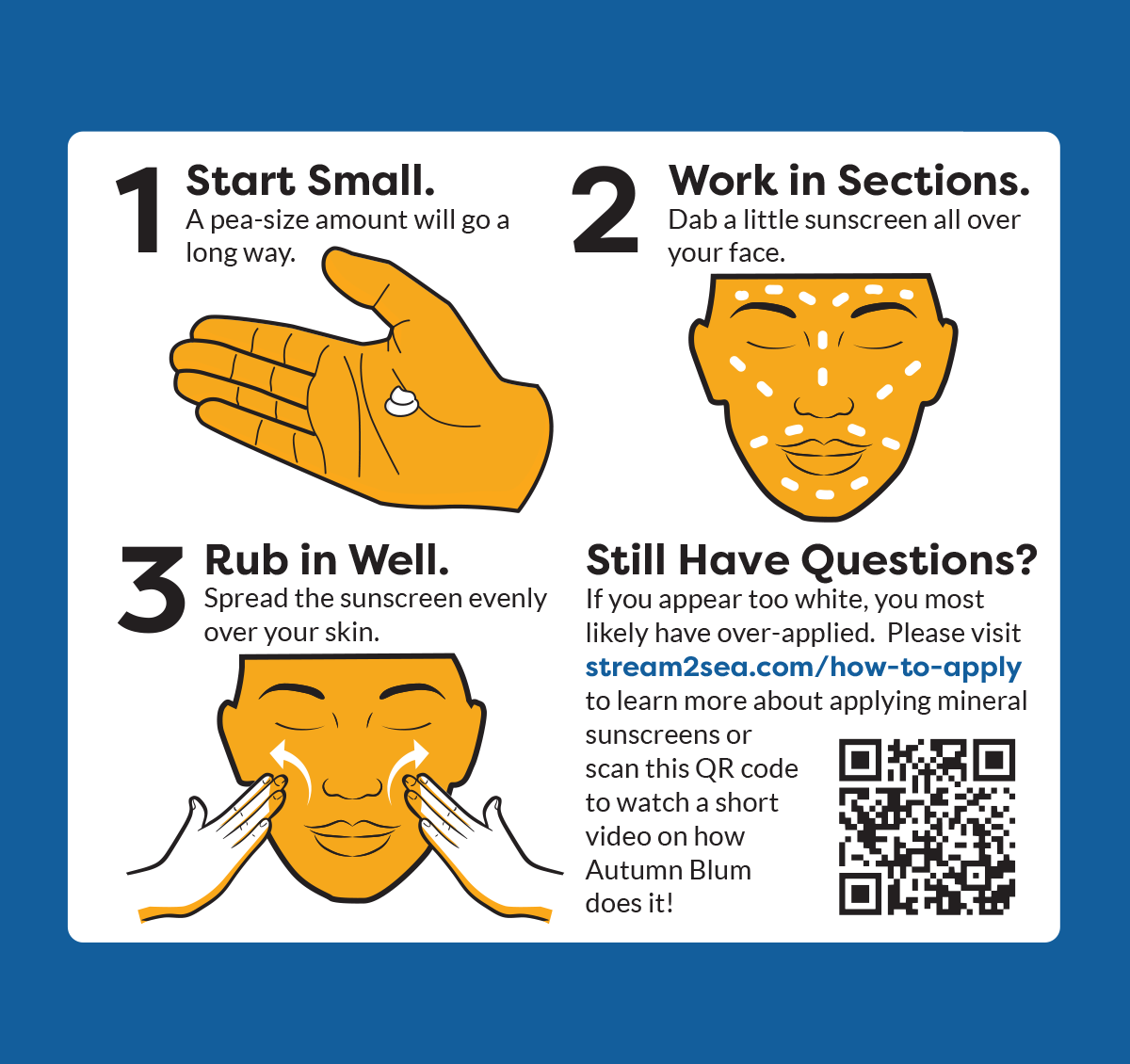 1 Start Small.
A pea-size amount will go a long way.

2 Work in Sections.
Dab a little sunscreen all over your face.

3 Rub in Well.
Spread the sunscreen evenly over your skin.

Still Have Questions?
If you appear too white, you most likely have over-applied. Please visit stream2sea.com/how-to-apply to learn more about applying mineral sunscreens or scan this QR code to watch a short video on how Autumn Blum does it!